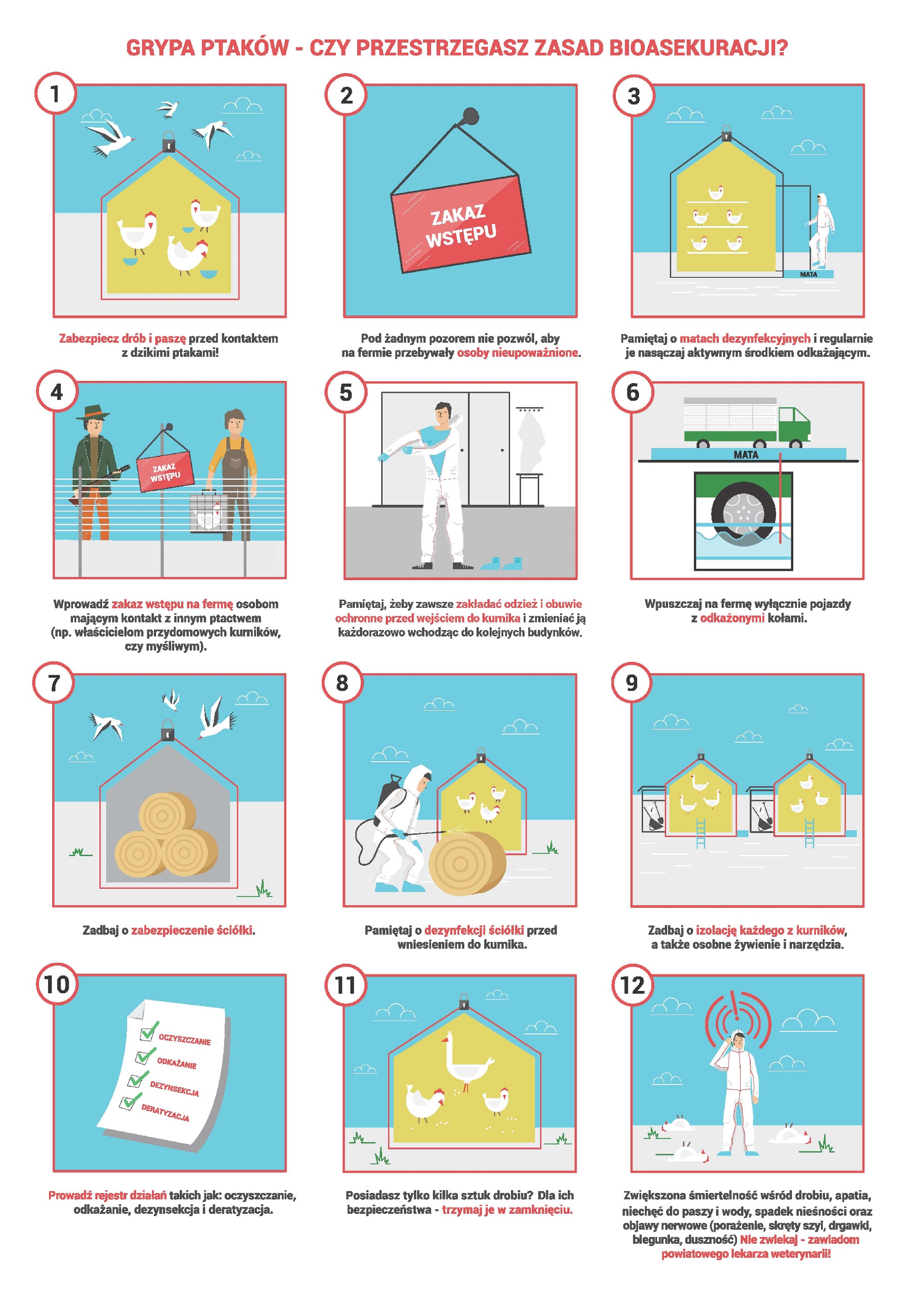 GRYPA PTAKÓW - CZY PRZESTRZEGASZ ZASAD BIOASEKURACJI?

1

Zabezpiecz drób i paszę przed kontaktem z dzikimi ptakami!

2

ZAKAZ WSTĘPU

Pod żadnym pozorem nie pozwól, aby na fermie przebywały osoby nieupoważnione.

3

MATA

Pamiętaj o matach dezynfekcyjnych i regularnie je nasączaj aktywnym środkiem odkażającym.

4

ZAKAZ WSTĘPU

Wprowadź zakaz wstępu na fermę osobom mającym kontakt z innym ptactwem (np. właścicielom przydomowych kurników, czy myśliwym).

5

Pamiętaj, żeby zawsze zakładać odzież i obuwie ochronne przed wejściem do kurnika i zmieniać ją każdorazowo wchodząc do kolejnych budynków.

6

MATA

Wpuszczaj na fermę wyłącznie pojazdy z odkażonymi kołami.

7

Zadbaj o zabezpieczenie ściółki.

8

Pamiętaj o dezynfekcji ściółki przed wniesieniem do kurnika.

9

Zadbaj o izolację każdego z kurników, a także osobne żywienie i narzędzia.

10

OCZYSZCZANIE
ODKAŻANIE
DEZYNSEKCJA
DERATYZACJA

Prowadź rejestr działań takich jak: oczyszczanie, odkażanie, dezynsekcja i deratyzacja.

11

Posiadasz tylko kilka sztuk drobiu? Dla ich bezpieczeństwa - trzymaj je w zamknięciu.

12

Zwiększona śmiertelność wśród drobiu, apatia, niechęć do paszy i wody, spadek nieśności oraz objawy nerwowe (porażenie, skręty szyi, drgawki, biegunka, duszność) Nie zwlekaj - zawiadom powiatowego lekarza weterynarii!